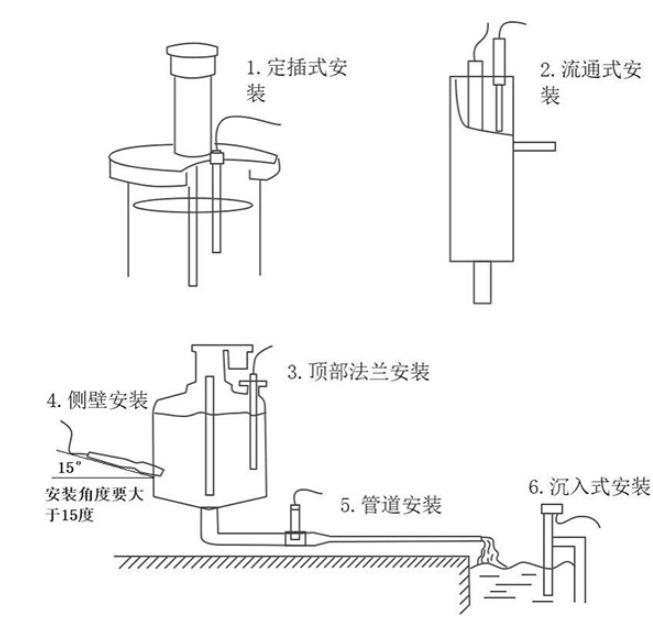 1. 定插式安装

2. 流通式安装

3. 顶部法兰安装

4. 侧壁安装

15°

安装角度要大于15度

5. 管道安装

6. 沉入式安装